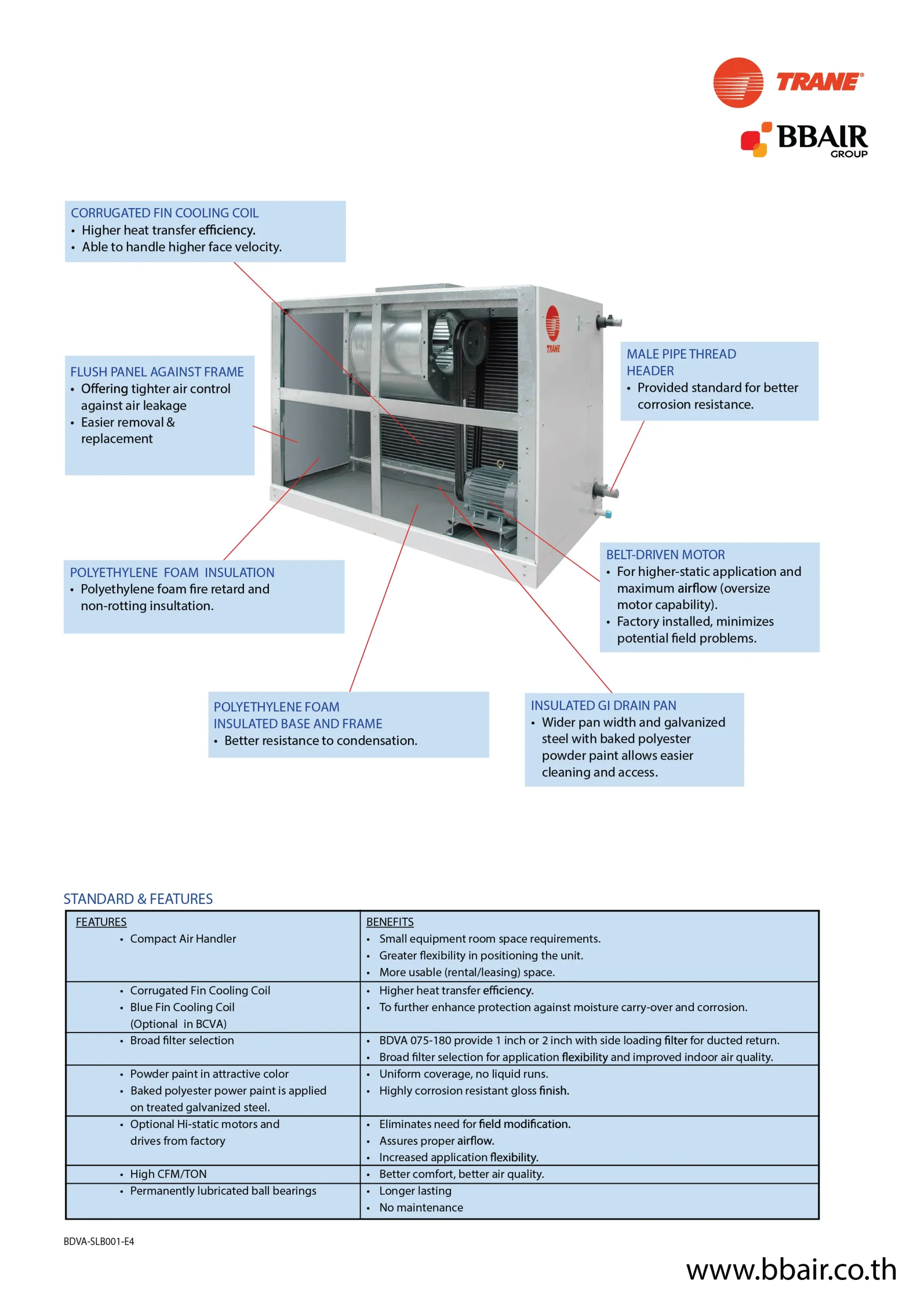 TRANE®

BBAIR GROUP

CORRUGATED FIN COOLING COIL
• Higher heat transfer efficiency.
• Able to handle higher face velocity.

FLUSH PANEL AGAINST FRAME
• Offering tighter air control against air leakage
• Easier removal & replacement

TRANE

MALE PIPE THREAD HEADER
• Provided standard for better corrosion resistance.

POLYETHYLENE FOAM INSULATION
• Polyethylene foam fire retard and non-rotting insultation.

BELT-DRIVEN MOTOR
• For higher-static application and maximum airflow (oversize motor capability).
• Factory installed, minimizes potential field problems.

POLYETHYLENE FOAM INSULATED BASE AND FRAME
• Better resistance to condensation.

INSULATED GI DRAIN PAN
• Wider pan width and galvanized steel with baked polyester powder paint allows easier cleaning and access.

STANDARD & FEATURES

| FEATURES | BENEFITS |
|---|---|
| • Compact Air Handler | • Small equipment room space requirements. • Greater flexibility in positioning the unit. • More usable (rental/leasing) space. |
| • Corrugated Fin Cooling Coil • Blue Fin Cooling Coil (Optional in BCVA) | • Higher heat transfer efficiency. • To further enhance protection against moisture carry-over and corrosion. |
| • Broad filter selection | • BDVA 075-180 provide 1 inch or 2 inch with side loading filter for ducted return. • Broad filter selection for application flexibility and improved indoor air quality. |
| • Powder paint in attractive color • Baked polyester power paint is applied on treated galvanized steel. | • Uniform coverage, no liquid runs. • Highly corrosion resistant gloss finish. |
| • Optional Hi-static motors and drives from factory | • Eliminates need for field modification. • Assures proper airflow. • Increased application flexibility. |
| • High CFM/TON | • Better comfort, better air quality. |
| • Permanently lubricated ball bearings | • Longer lasting • No maintenance |

BDVA-SLB001-E4

www.bbair.co.th